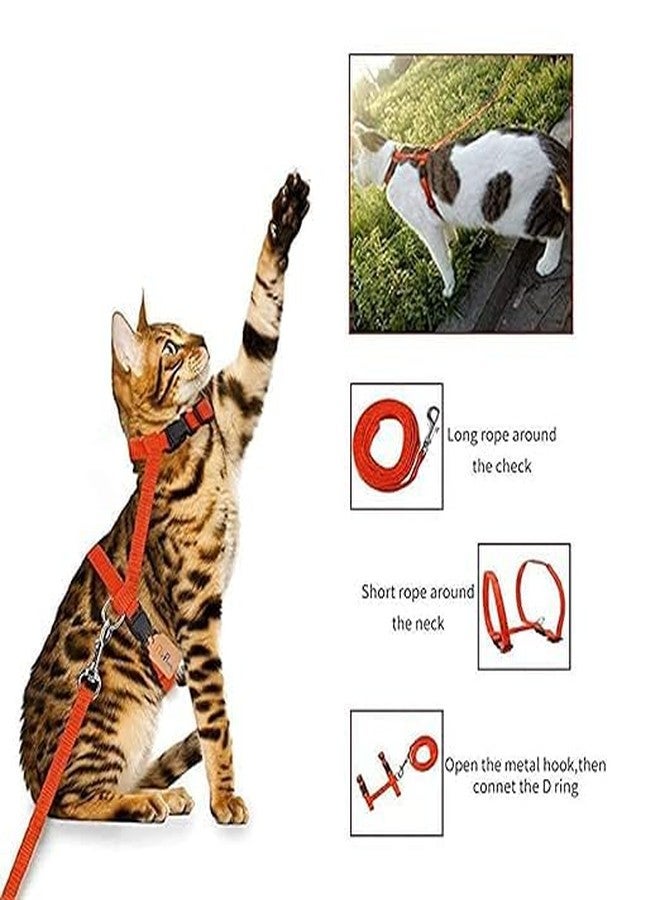 Long rope around the check

Short rope around the neck

Open the metal hook,then connet the D ring